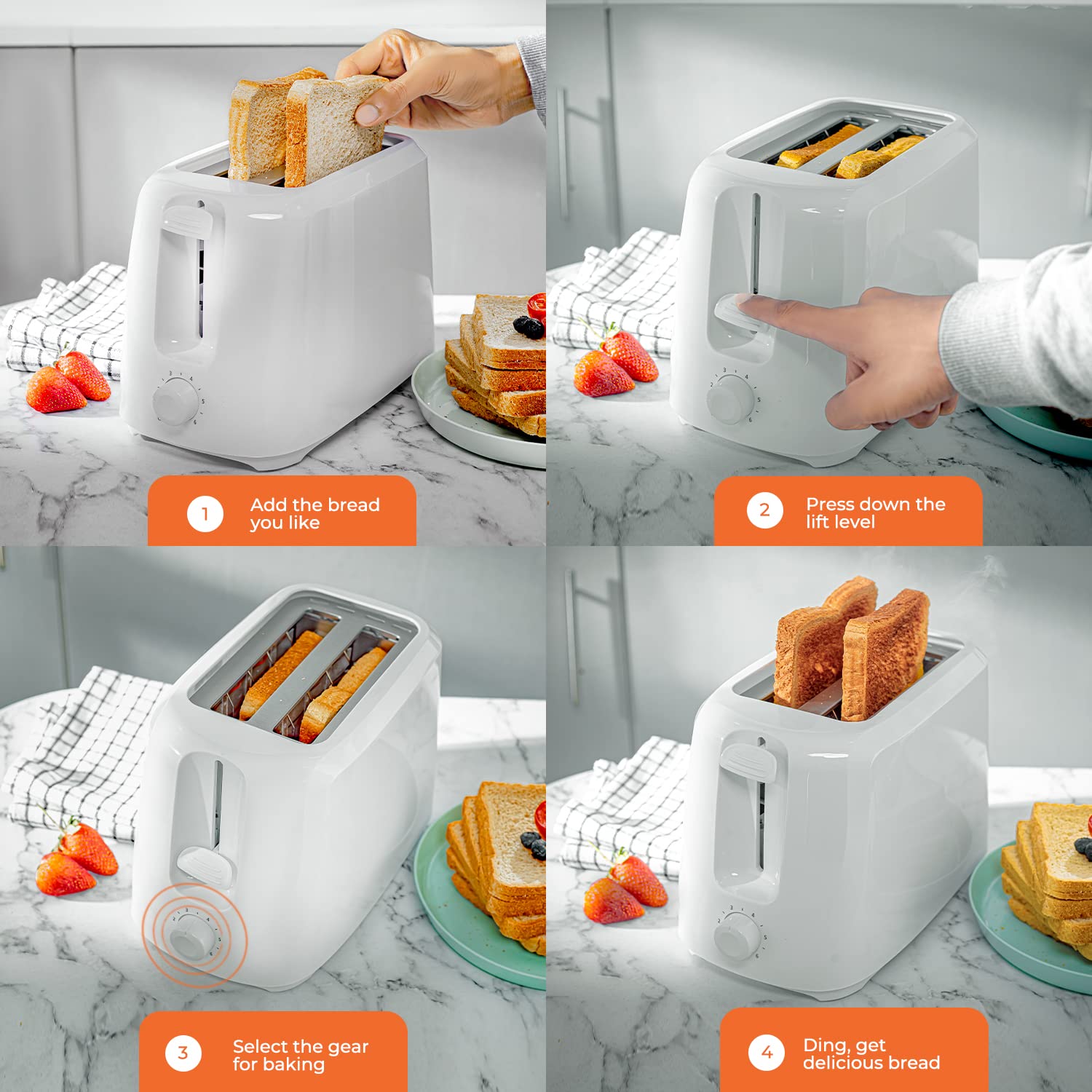 1 Add the bread you like

2 Press down the lift level

3 Select the gear for baking

4 Ding, get delicious bread