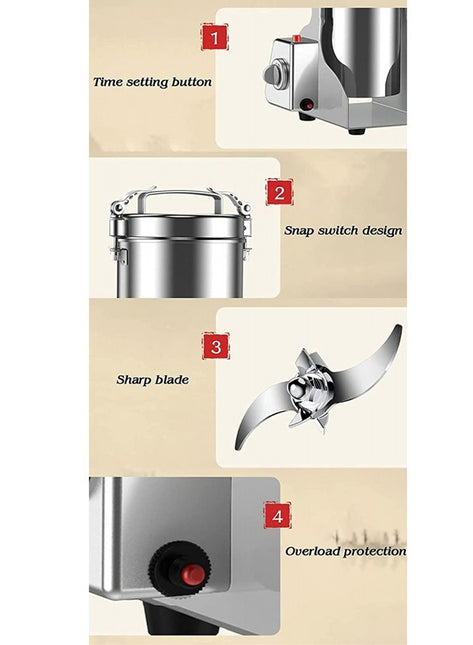 1

Time setting button

2

Snap switch design

3

Sharp blade

4

Overload protection