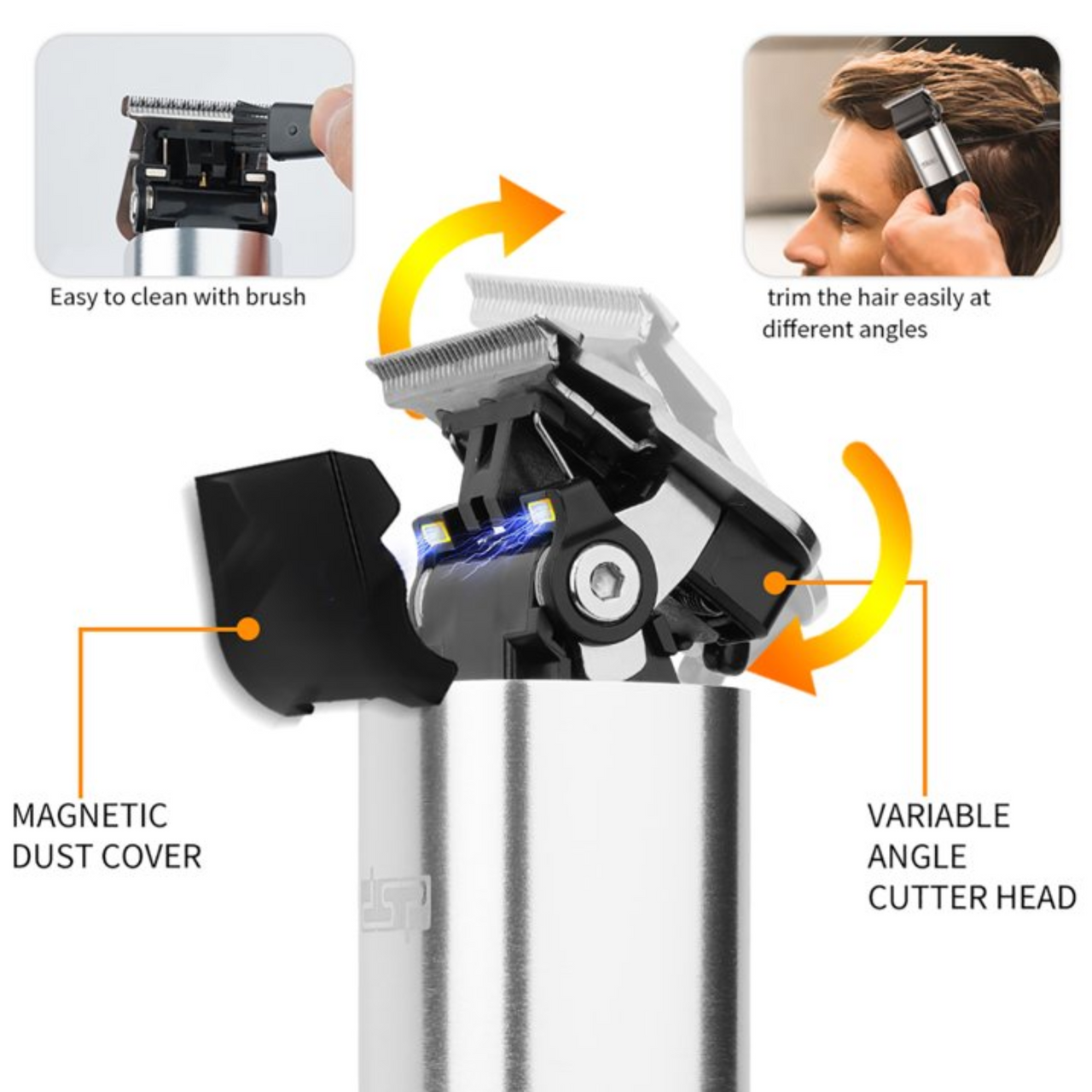 Easy to clean with brush

trim the hair easily at different angles

MAGNETIC DUST COVER

VARIABLE ANGLE CUTTER HEAD

DSP