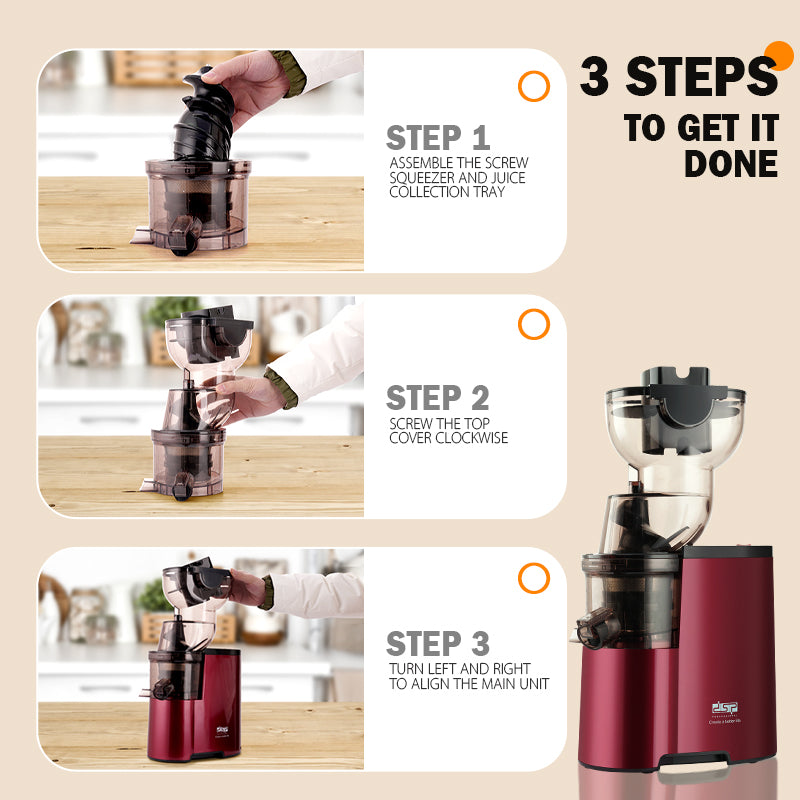 3 STEPS
TO GET IT DONE

STEP 1
ASSEMBLE THE SCREW SQUEEZER AND JUICE COLLECTION TRAY

STEP 2
SCREW THE TOP COVER CLOCKWISE

STEP 3
TURN LEFT AND RIGHT TO ALIGN THE MAIN UNIT

DSP
PROFESSIONAL
Create a better life