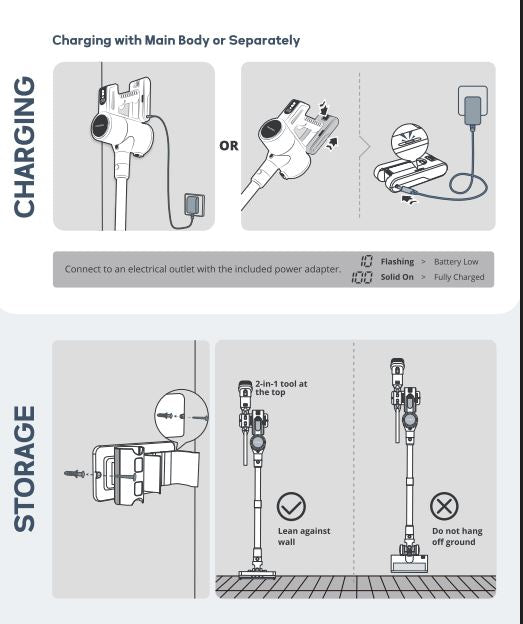 CHARGING

Charging with Main Body or Separately

OR

Connect to an electrical outlet with the included power adapter.

10 Flashing > Battery Low
100 Solid On > Fully Charged

STORAGE

2-in-1 tool at the top

Lean against wall

Do not hang off ground